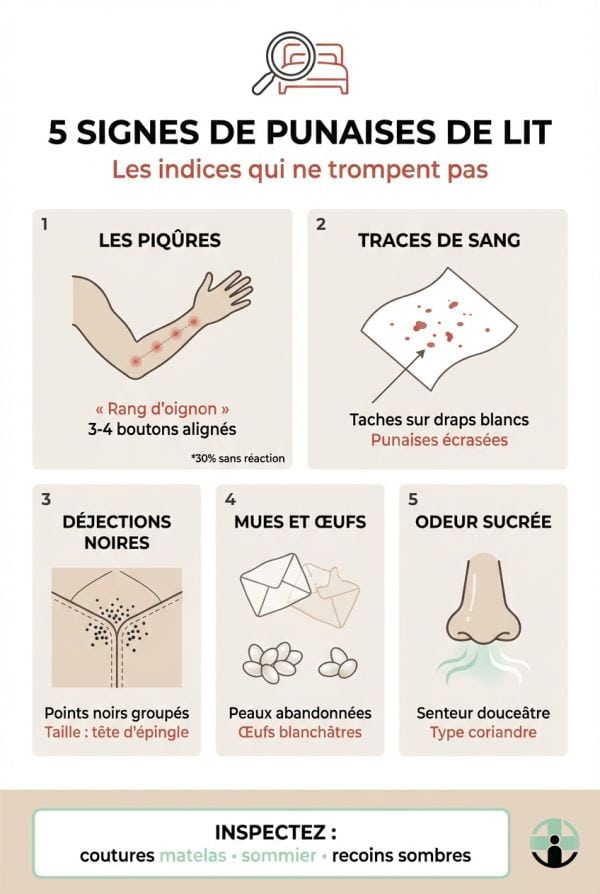 5 SIGNES DE PUNAISES DE LIT

Les indices qui ne trompent pas

1
LES PIQÛRES

« Rang d'oignon »
3-4 boutons alignés

*30% sans réaction

2
TRACES DE SANG

Taches sur draps blancs
Punaises écrasées

3
DÉJECTIONS NOIRES

Points noirs groupés
Taille : tête d'épingle

4
MUES ET ŒUFS

Peaux abandonnées
Œufs blanchâtres

5
ODEUR SUCRÉE

Senteur douceâtre
Type coriandre

INSPECTEZ :
coutures matelas • sommier • recoins sombres